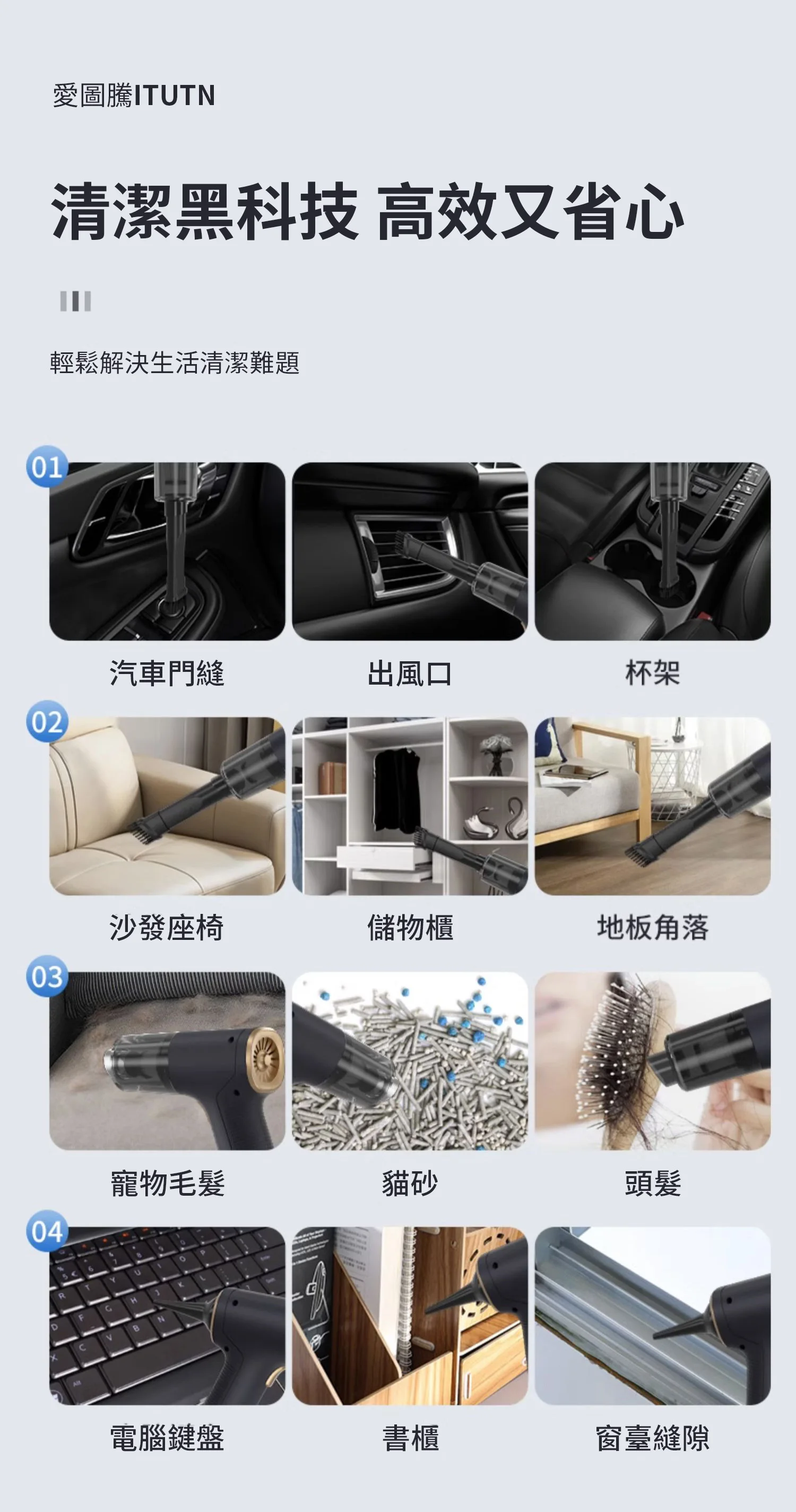 愛圖騰ITUTN

清潔黑科技 高效又省心

輕鬆解決生活清潔難題

01

汽車門縫

出風口

杯架

02

沙發座椅

儲物櫃

地板角落

03

寵物毛髮

貓砂

頭髮

04

電腦鍵盤

書櫃

窗臺縫隙